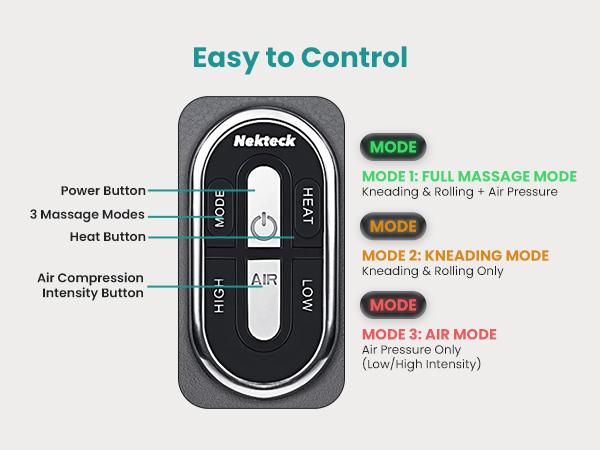 Easy to Control

Power Button
3 Massage Modes
Heat Button
Air Compression Intensity Button

Nekteck
MODE
HEAT
HIGH
AIR
LOW

MODE
MODE 1: FULL MASSAGE MODE
Kneading & Rolling + Air Pressure

MODE
MODE 2: KNEADING MODE
Kneading & Rolling Only

MODE
MODE 3: AIR MODE
Air Pressure Only
(Low/High Intensity)