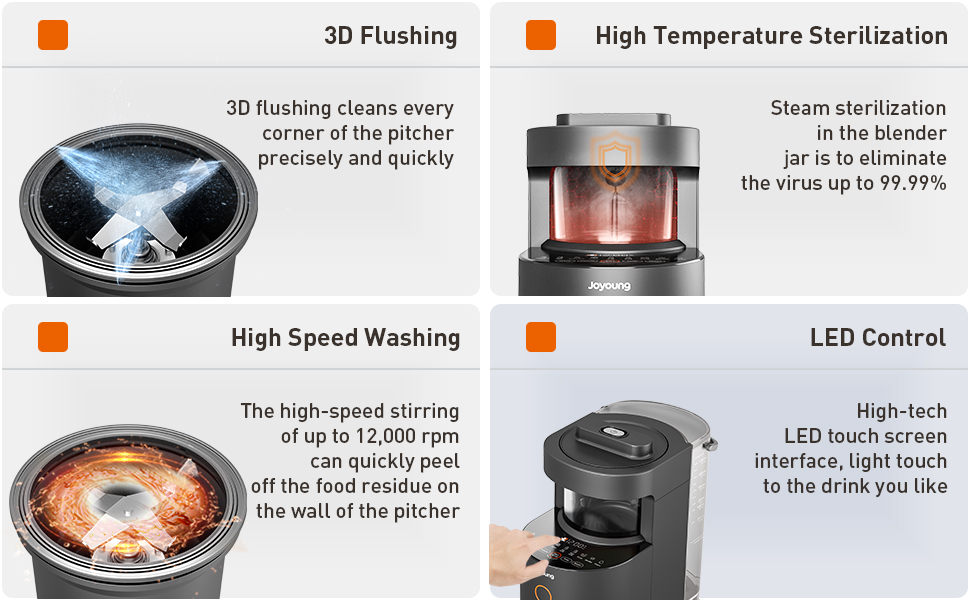 3D Flushing

3D flushing cleans every corner of the pitcher precisely and quickly

High Temperature Sterilization

Steam sterilization in the blender jar is to eliminate the virus up to 99.99%

Joyoung

High Speed Washing

The high-speed stirring of up to 12,000 rpm can quickly peel off the food residue on the wall of the pitcher

LED Control

High-tech LED touch screen interface, light touch to the drink you like

Joyoung