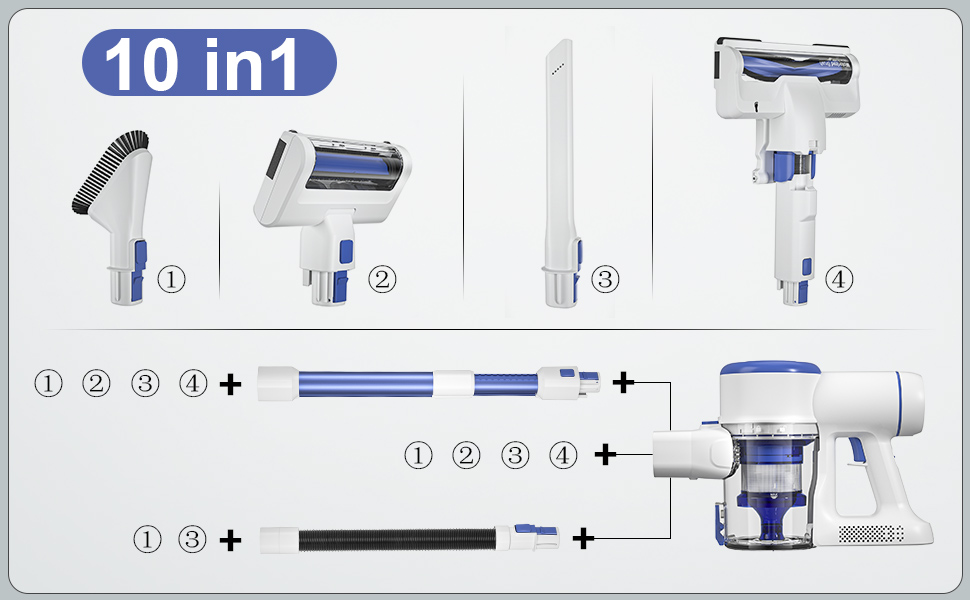 10 in1

①

②

③

④

① ② ③ ④ +

+

① ② ③ ④ +

① ③ +

+