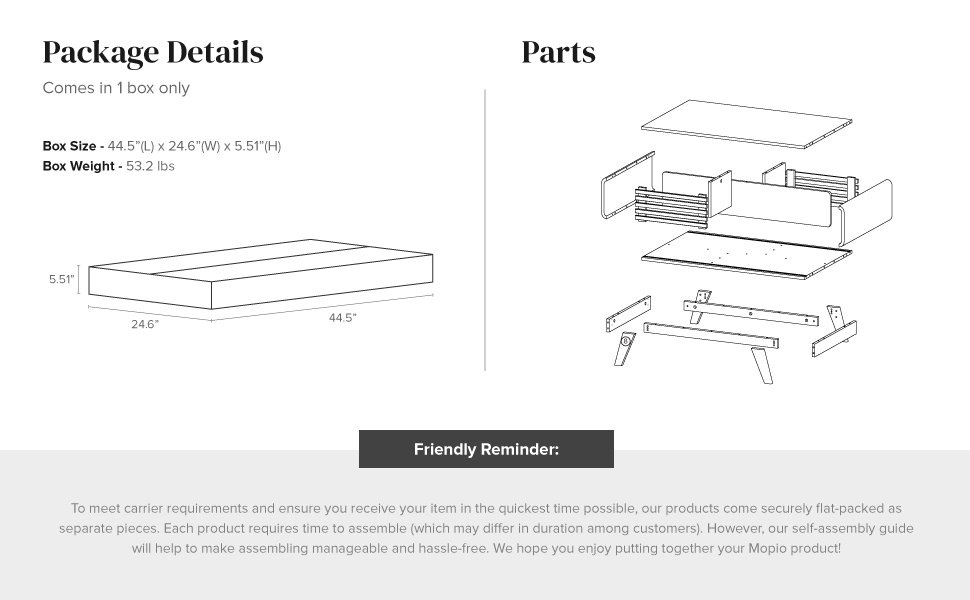 Package Details

Comes in 1 box only

Box Size - 44.5"(L) x 24.6"(W) x 5.51"(H)
Box Weight - 53.2 lbs

5.51"

24.6"

44.5"

Parts

Friendly Reminder:

To meet carrier requirements and ensure you receive your item in the quickest time possible, our products come securely flat-packed as separate pieces. Each product requires time to assemble (which may differ in duration among customers). However, our self-assembly guide will help to make assembling manageable and hassle-free. We hope you enjoy putting together your Mopio product!