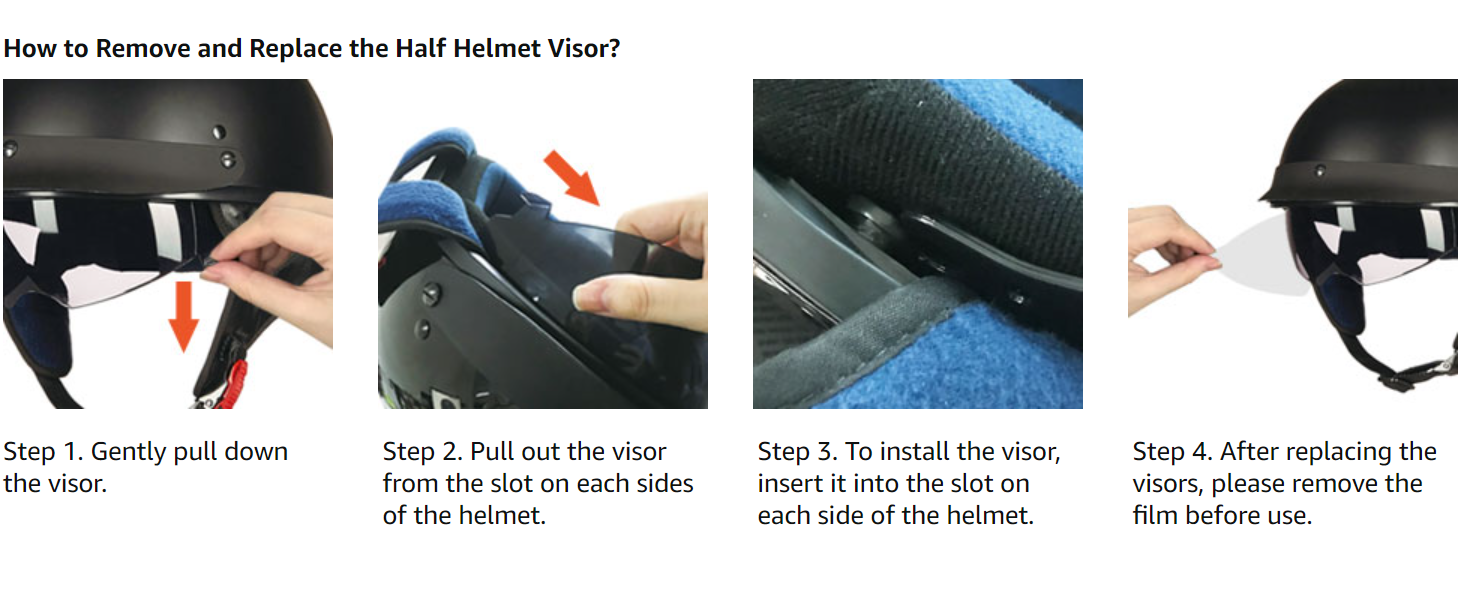 How to Remove and Replace the Half Helmet Visor?

Step 1. Gently pull down the visor.

Step 2. Pull out the visor from the slot on each sides of the helmet.

Step 3. To install the visor, insert it into the slot on each side of the helmet.

Step 4. After replacing the visors, please remove the film before use.